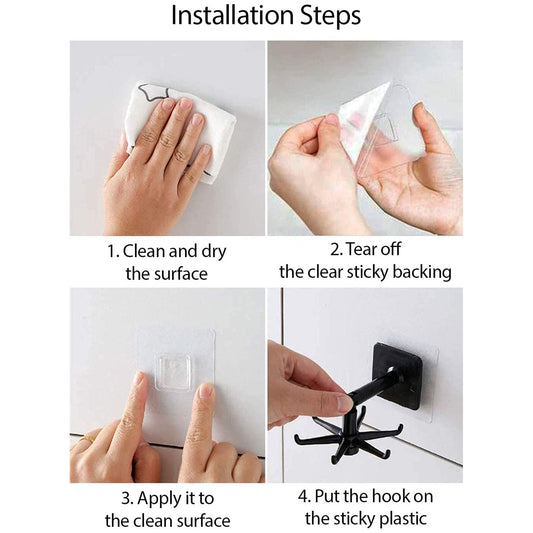 Installation Steps

1. Clean and dry the surface

2. Tear off the clear sticky backing

3. Apply it to the clean surface

4. Put the hook on the sticky plastic